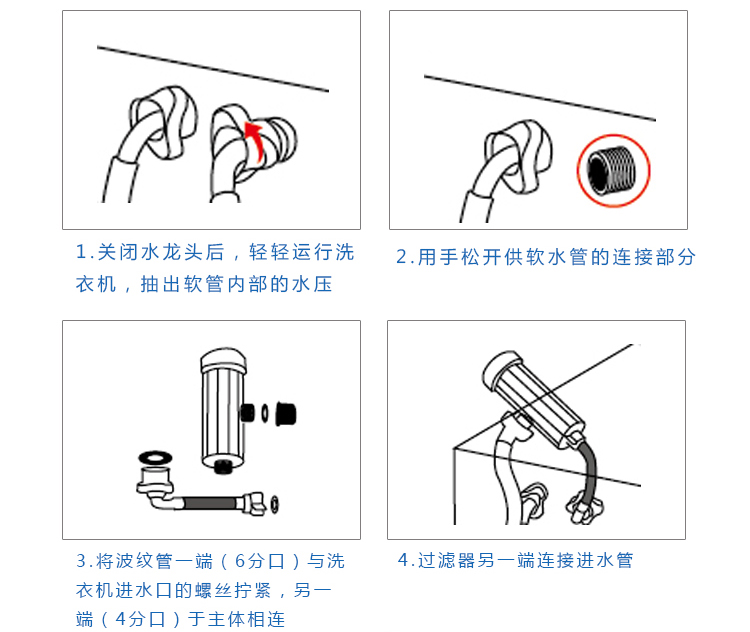 1.关闭水龙头后，轻轻运行洗衣机，抽出软管内部的水压

2.用手松开供软水管的连接部分

3.将波纹管一端（6分口）与洗衣机进水口的螺丝拧紧，另一端（4分口）于主体相连

4.过滤器另一端连接进水管